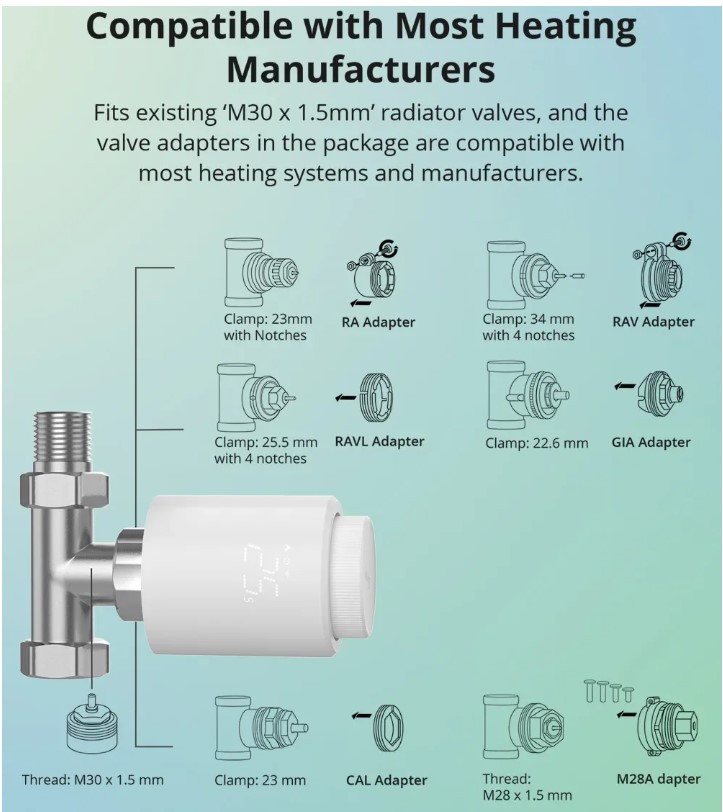 Compatible with Most Heating Manufacturers

Fits existing 'M30 x 1.5mm' radiator valves, and the valve adapters in the package are compatible with most heating systems and manufacturers.

Clamp: 23mm with Notches

RA Adapter

Clamp: 34 mm with 4 notches

RAV Adapter

Clamp: 25.5 mm with 4 notches

RAVL Adapter

Clamp: 22.6 mm

GIA Adapter

Thread: M30 x 1.5 mm

Clamp: 23 mm

CAL Adapter

Thread: M28 x 1.5 mm

M28A dapter