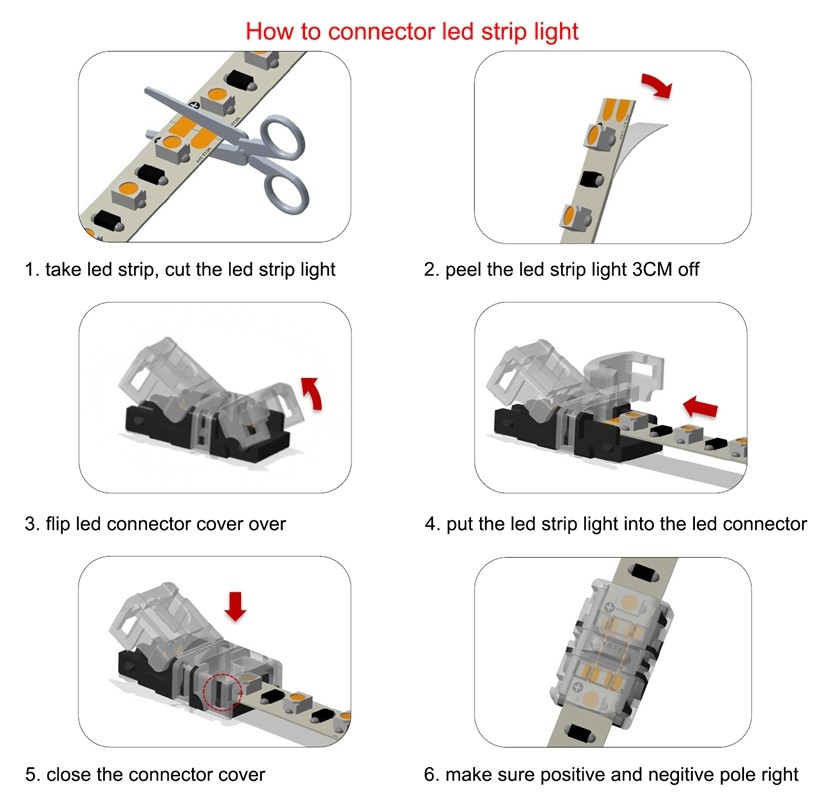 How to connector led strip light

1. take led strip, cut the led strip light

2. peel the led strip light 3CM off

3. flip led connector cover over

4. put the led strip light into the led connector

5. close the connector cover

6. make sure positive and negitive pole right