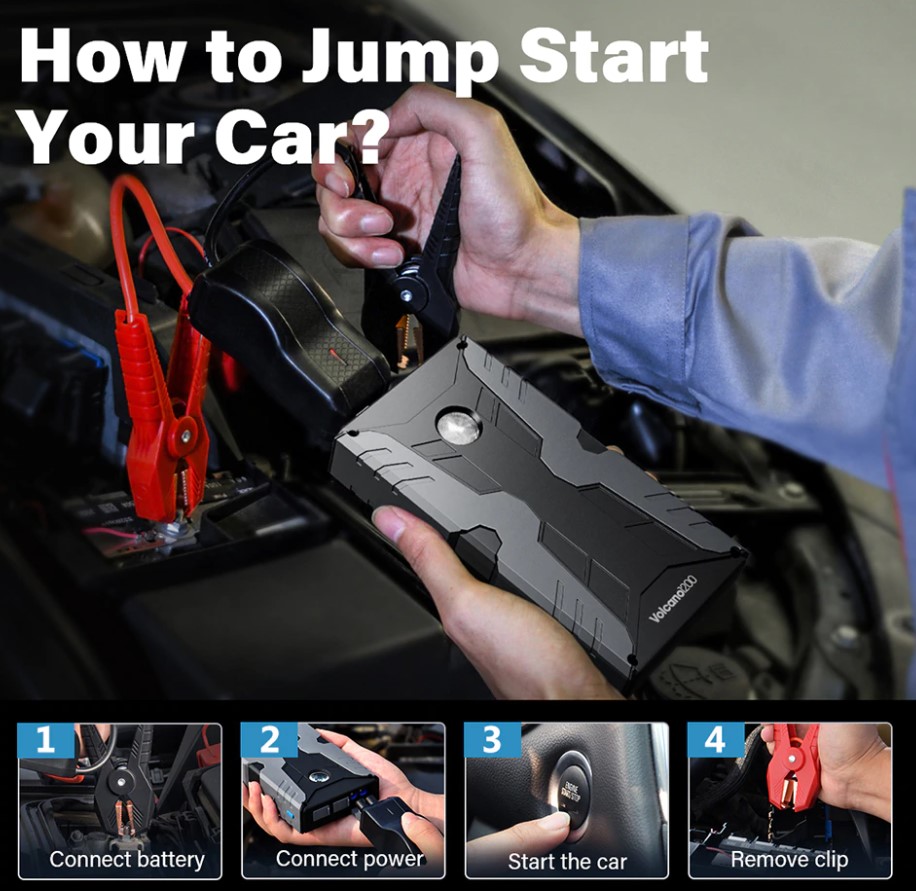 How to Jump Start Your Car?

Volcano200

1
Connect battery

2
Connect power

3
ENGINE START STOP
Start the car

4
Remove clip