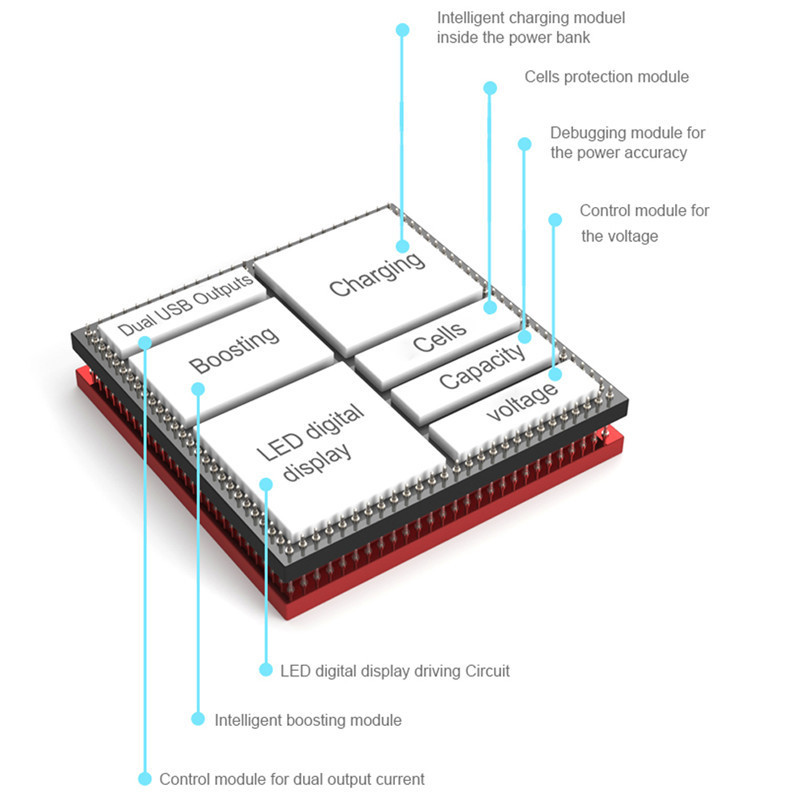 Intelligent charging moduel inside the power bank

Cells protection module

Debugging module for the power accuracy

Control module for the voltage

Dual USB Outputs

Charging

Boosting

Cells

Capacity

voltage

LED digital display

LED digital display driving Circuit

Intelligent boosting module

Control module for dual output current